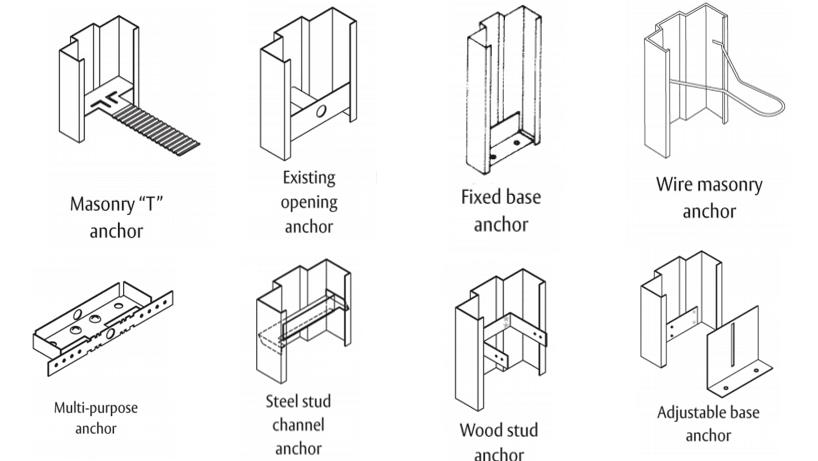 Masonry "T" anchor

Existing opening anchor

Fixed base anchor

Wire masonry anchor

Multi-purpose anchor

Steel stud channel anchor

Wood stud anchor

Adjustable base anchor